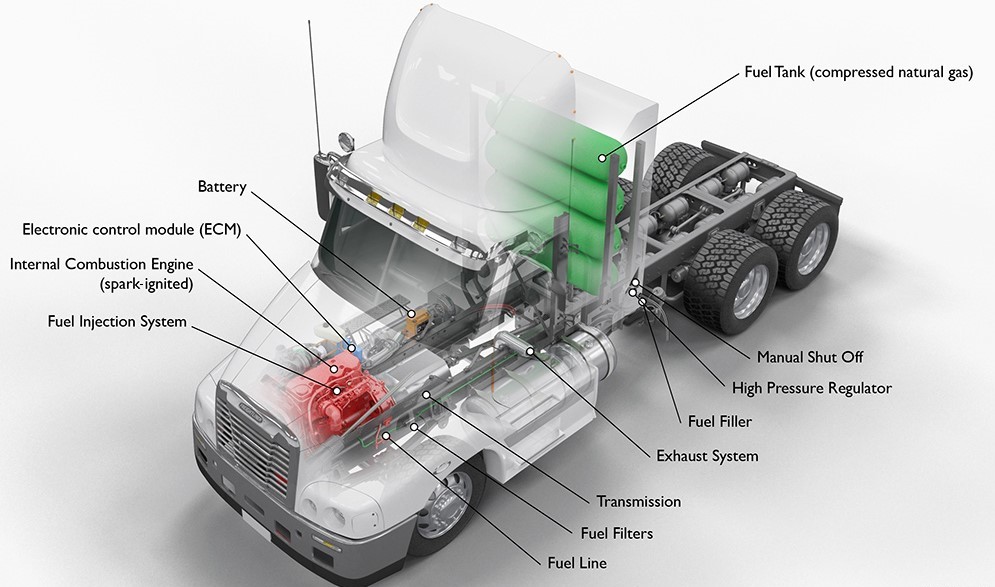 Fuel Tank (compressed natural gas)

Battery

Electronic control module (ECM)

Internal Combustion Engine (spark-ignited)

Fuel Injection System

Manual Shut Off

High Pressure Regulator

Fuel Filler

Exhaust System

Transmission

Fuel Filters

Fuel Line